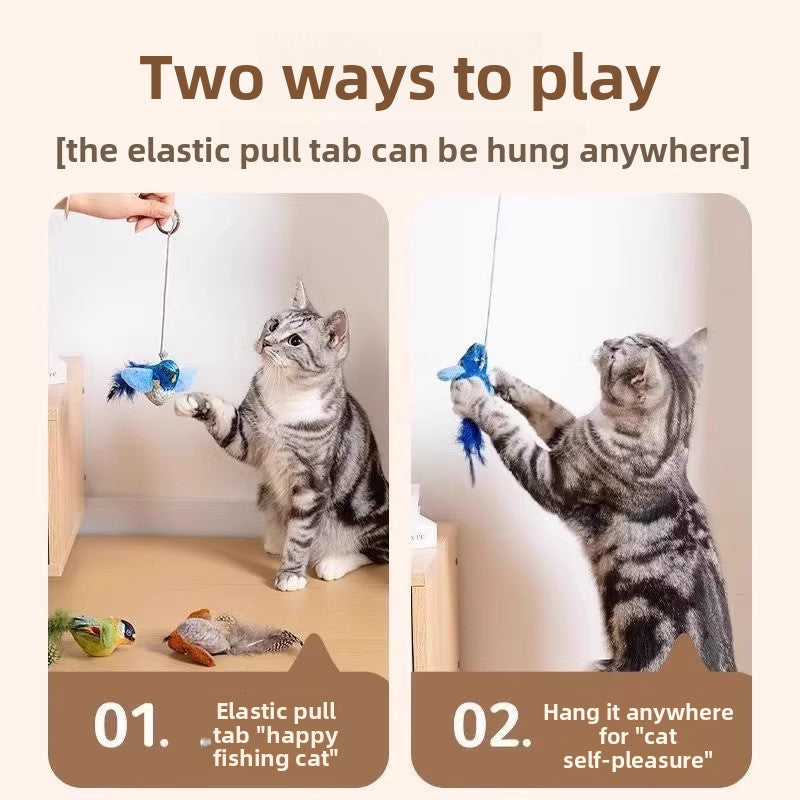 Two ways to play

[the elastic pull tab can be hung anywhere]

01. Elastic pull tab "happy fishing cat"

02. Hang it anywhere for "cat self-pleasure"