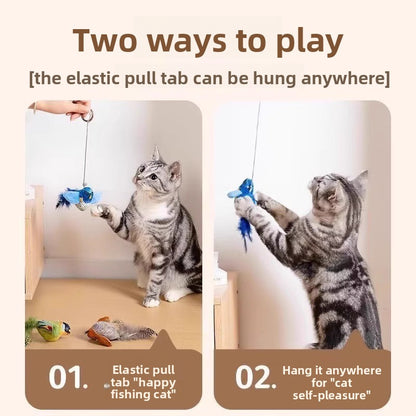 Two ways to play

[the elastic pull tab can be hung anywhere]

01. Elastic pull tab "happy fishing cat"

02. Hang it anywhere for "cat self-pleasure"