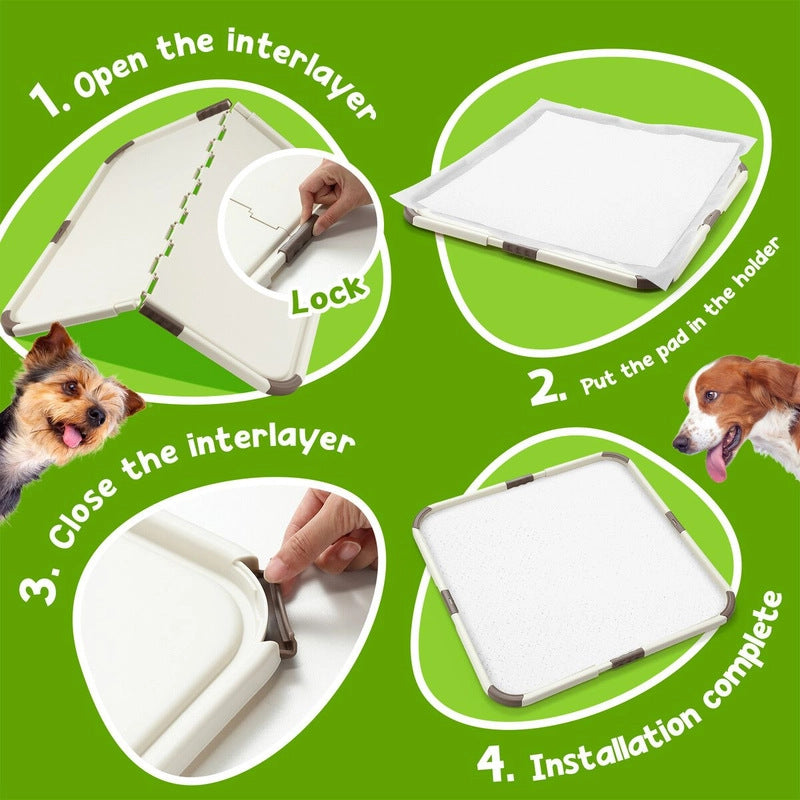 1. Open the interlayer

Lock

2. Put the pad in the holder

3. Close the interlayer

4. Installation complete