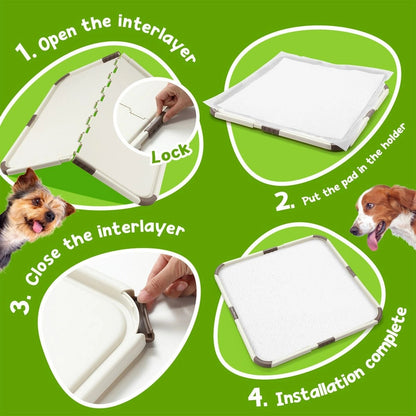 1. Open the interlayer

Lock

2. Put the pad in the holder

3. Close the interlayer

4. Installation complete