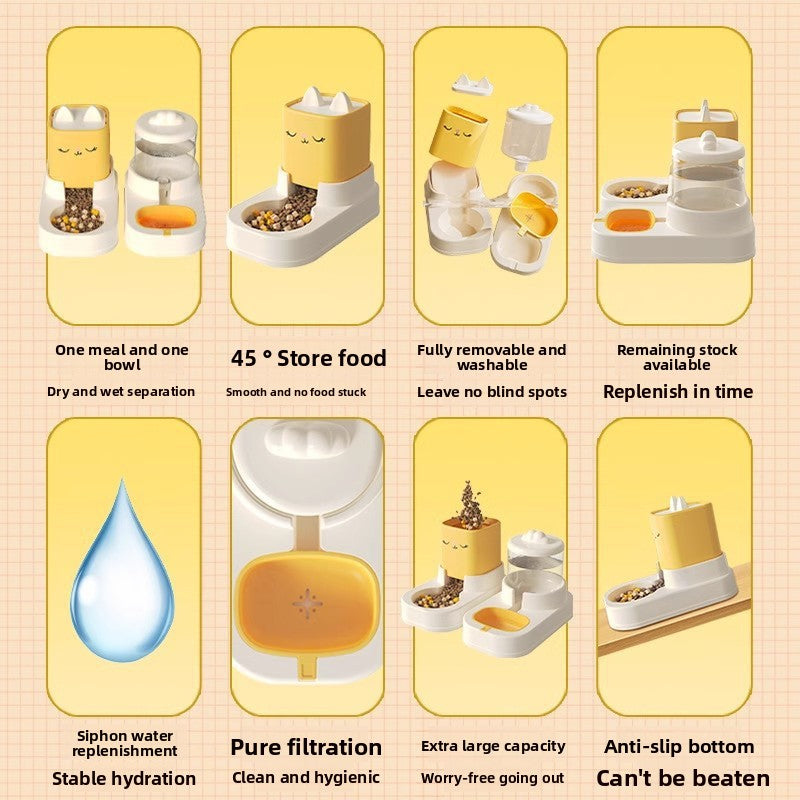 One meal and one bowl

Dry and wet separation

45 ° Store food

Smooth and no food stuck

Fully removable and washable

Leave no blind spots

Remaining stock available

Replenish in time

Siphon water replenishment

Stable hydration

Pure filtration

Clean and hygienic

Extra large capacity

Worry-free going out

Anti-slip bottom

Can't be beaten