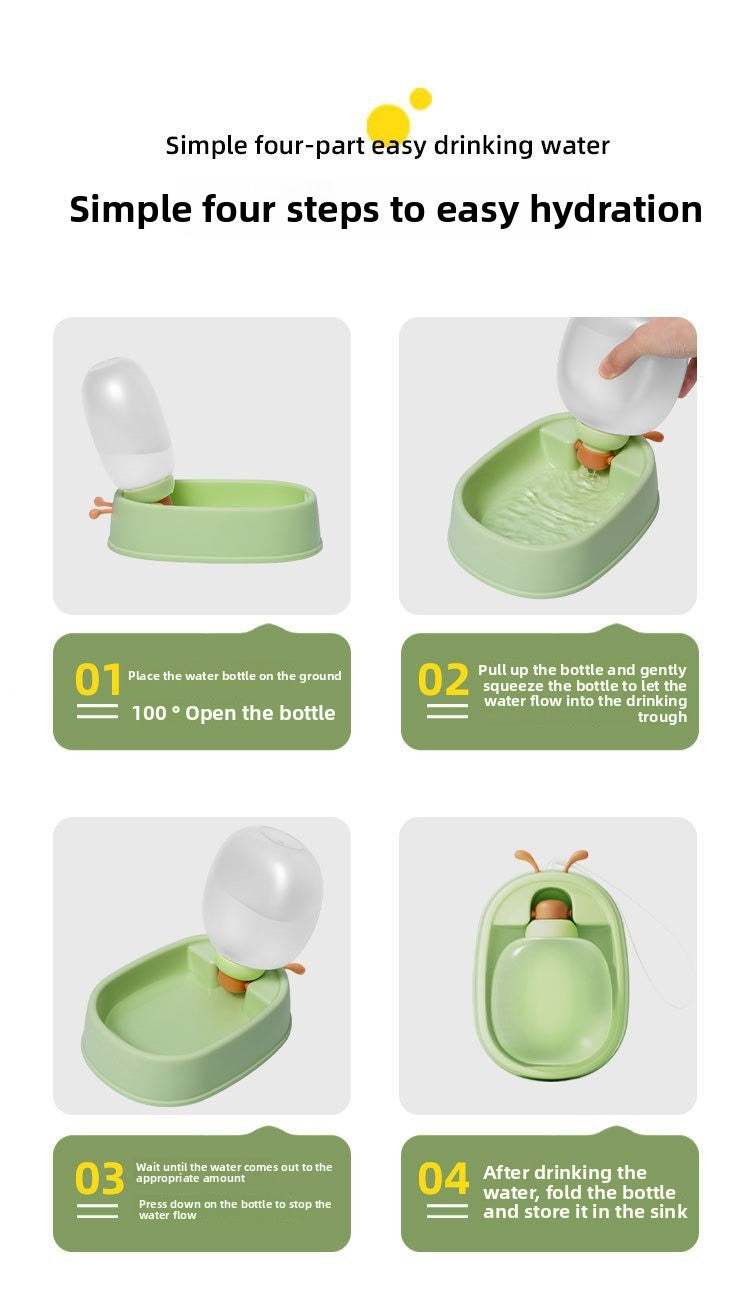 Simple four-part easy drinking water

Simple four steps to easy hydration

01 Place the water bottle on the ground

100 ° Open the bottle

02 Pull up the bottle and gently squeeze the bottle to let the water flow into the drinking trough

03 Wait until the water comes out to the appropriate amount

Press down on the bottle to stop the water flow

04 After drinking the water, fold the bottle and store it in the sink