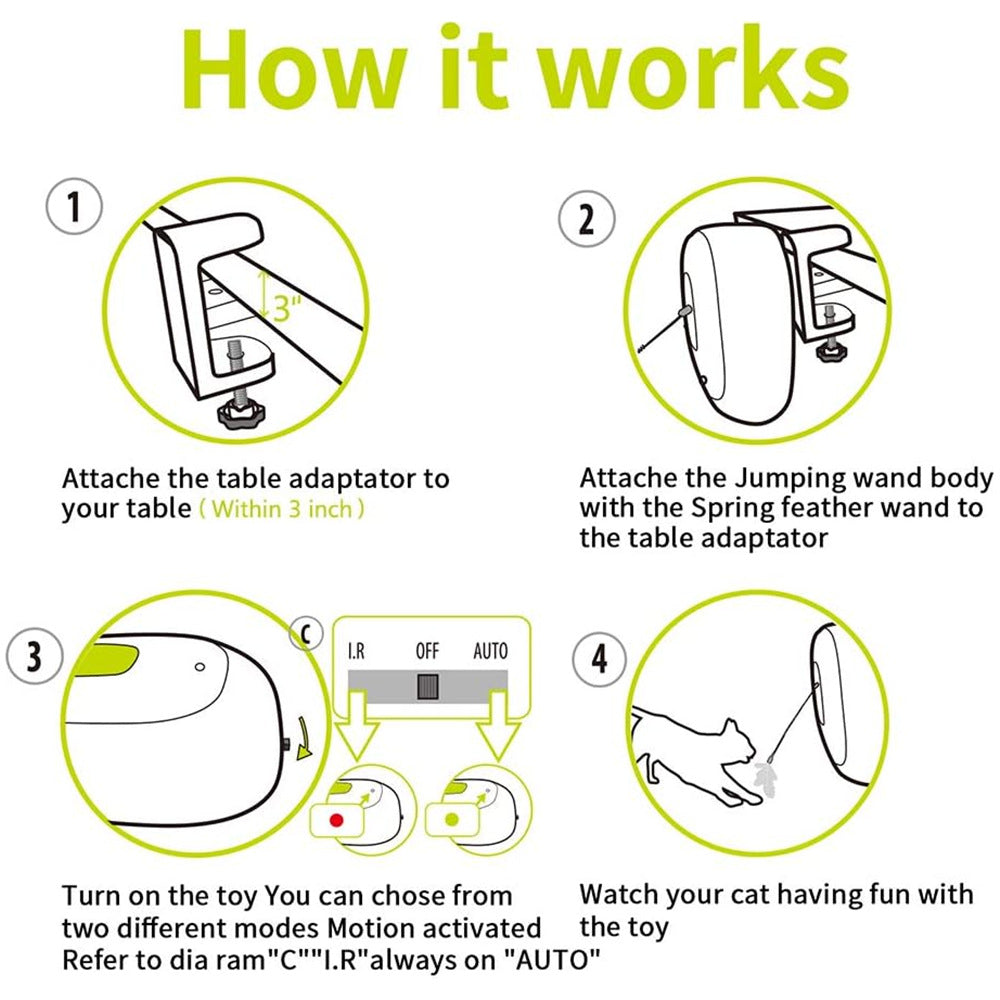 How it works

1

3"

Attache the table adaptator to your table ( Within 3 inch )

2

Attache the Jumping wand body with the Spring feather wand to the table adaptator

3

C

I.R OFF AUTO

Turn on the toy You can chose from two different modes Motion activated Refer to dia ram"C""I.R"always on "AUTO"

4

Watch your cat having fun with the toy