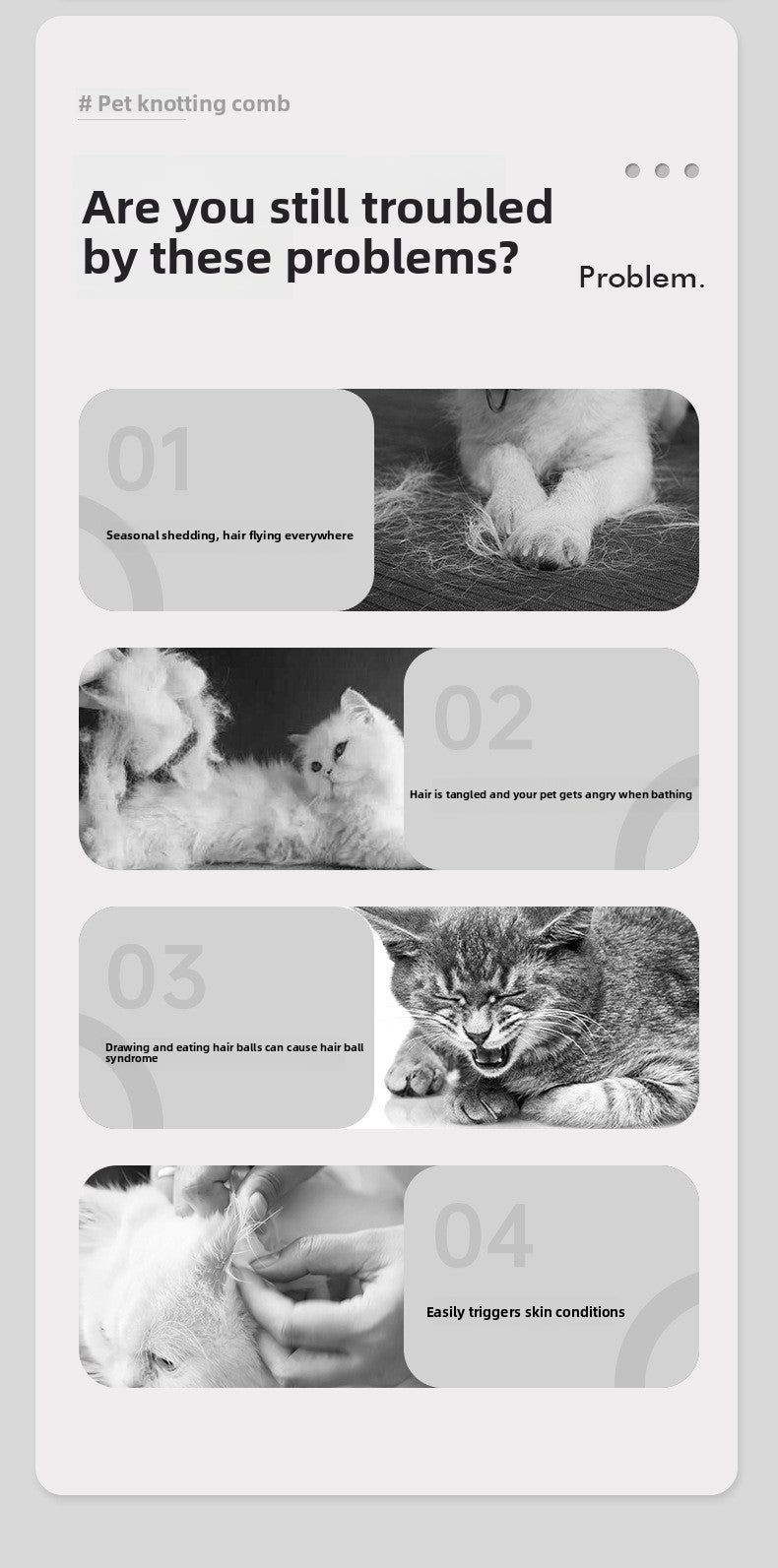 # Pet knotting comb

Are you still troubled by these problems?

Problem.

01

Seasonal shedding, hair flying everywhere

02

Hair is tangled and your pet gets angry when bathing

03

Drawing and eating hair balls can cause hair ball syndrome

04

Easily triggers skin conditions