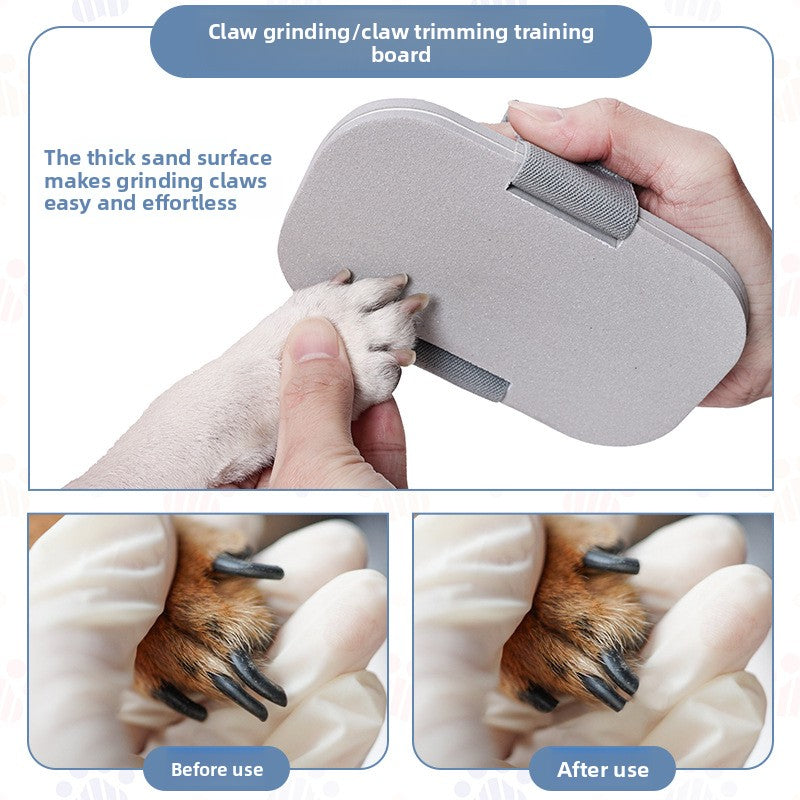 Claw grinding/claw trimming training board

The thick sand surface makes grinding claws easy and effortless

Before use

After use