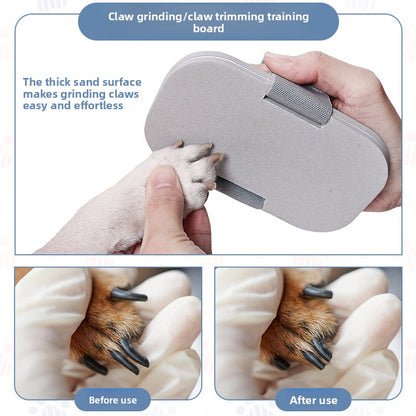 Claw grinding/claw trimming training board

The thick sand surface makes grinding claws easy and effortless

Before use

After use