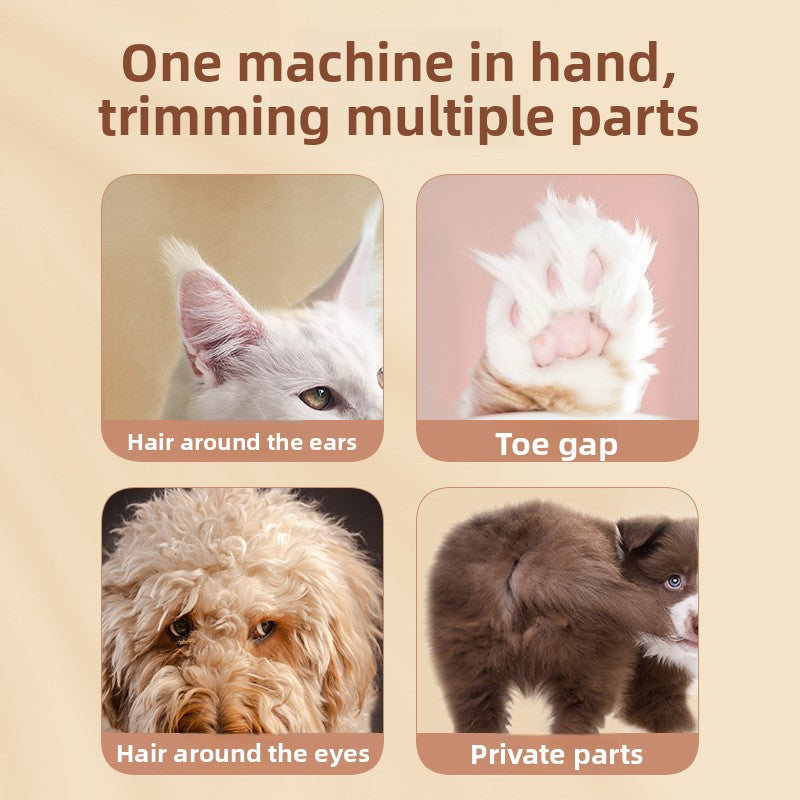 One machine in hand, trimming multiple parts

Hair around the ears

Toe gap

Hair around the eyes

Private parts