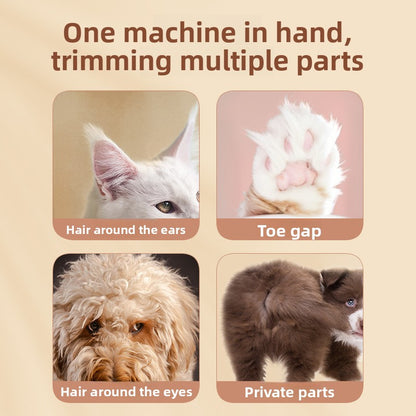 One machine in hand, trimming multiple parts

Hair around the ears

Toe gap

Hair around the eyes

Private parts