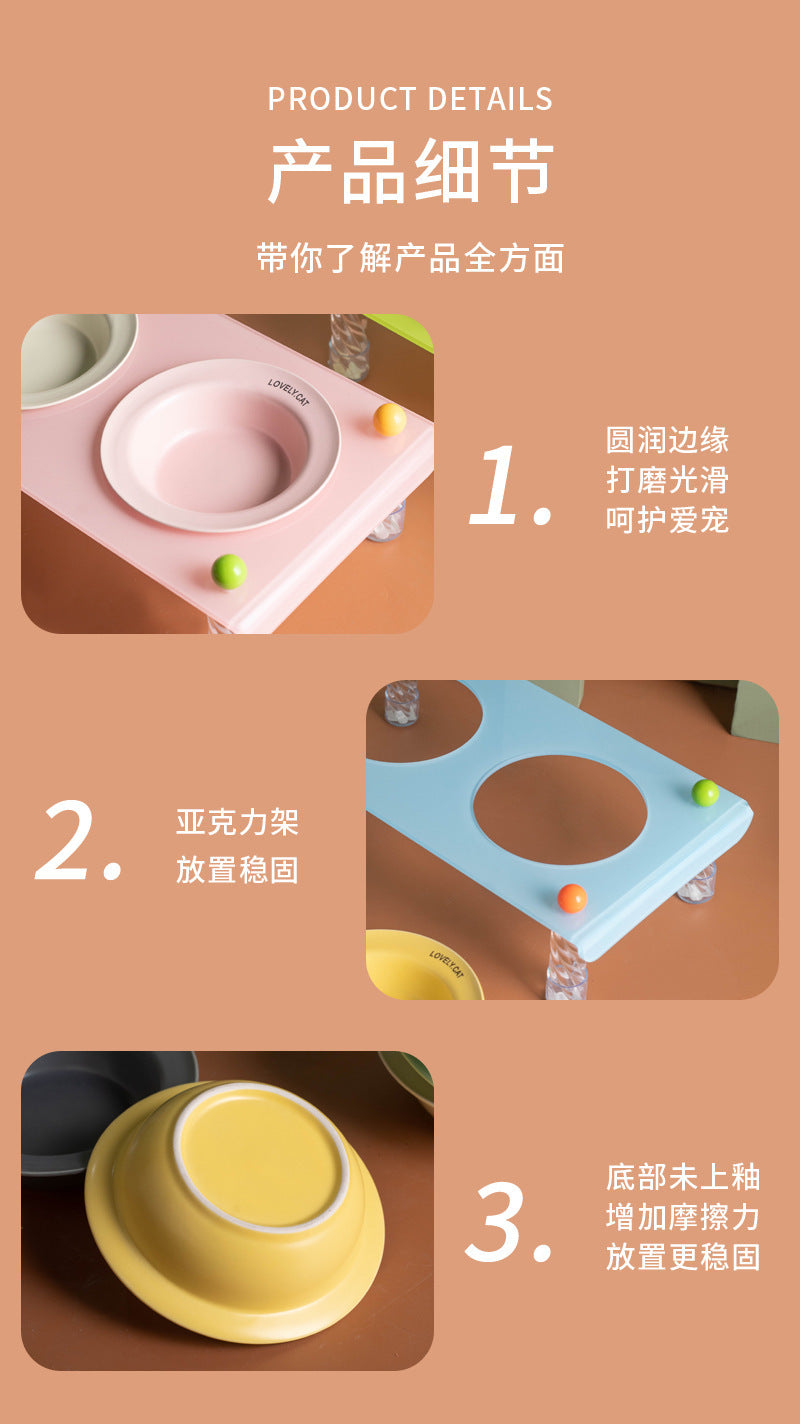 PRODUCT DETAILS
产品细节
带你了解产品全方面

LOVELY CAT

1.
圆润边缘
打磨光滑
呵护爱宠

2.
亚克力架
放置稳固

LOVELY CAT

3.
底部未上釉
增加摩擦力
放置更稳固